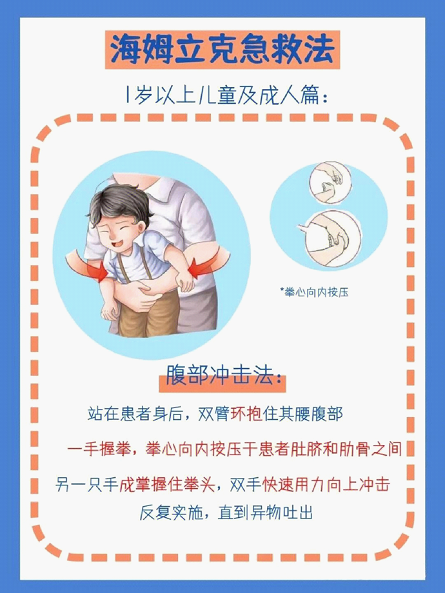 海姆立克急救法

1岁以上儿童及成人篇：

*拳心向内按压

腹部冲击法：

站在患者身后，双臂环抱住其腰腹部

一手握拳，拳心向内按压于患者肚脐和肋骨之间

另一只手成掌握住拳头，双手快速用力向上冲击

反复实施，直到异物吐出